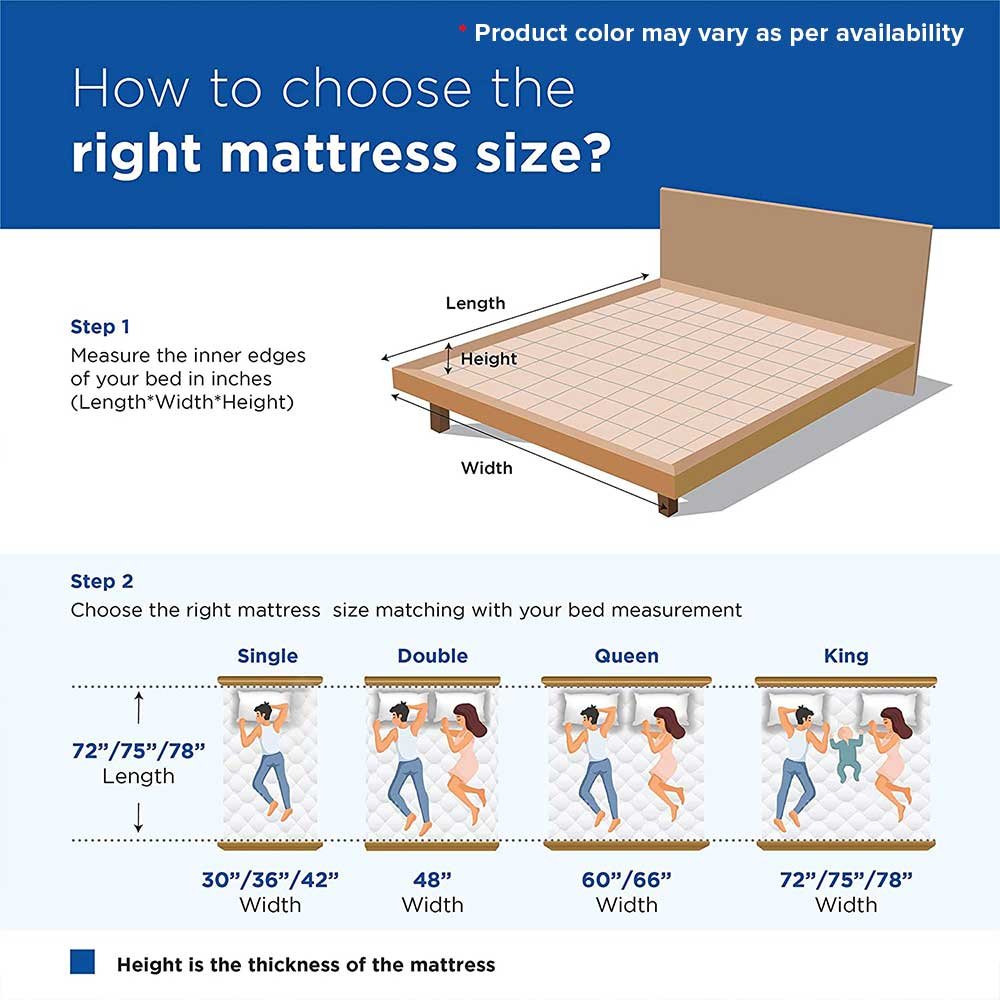 * Product color may vary as per availability

How to choose the
right mattress size?

Step 1
Measure the inner edges of your bed in inches (Length*Width*Height)

Length
Height
Width

Step 2
Choose the right mattress  size matching with your bed measurement

Single
Double
Queen
King

72”/75”/78”
Length

30”/36”/42”
Width

48”
Width

60”/66”
Width

72”/75”/78”
Width

Height is the thickness of the mattress